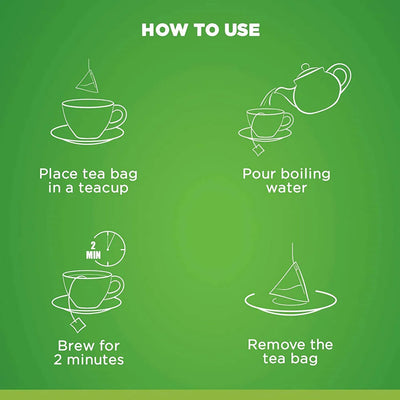 HOW TO USE

Place tea bag in a teacup

Pour boiling water

2 MIN

Brew for 2 minutes

Remove the tea bag