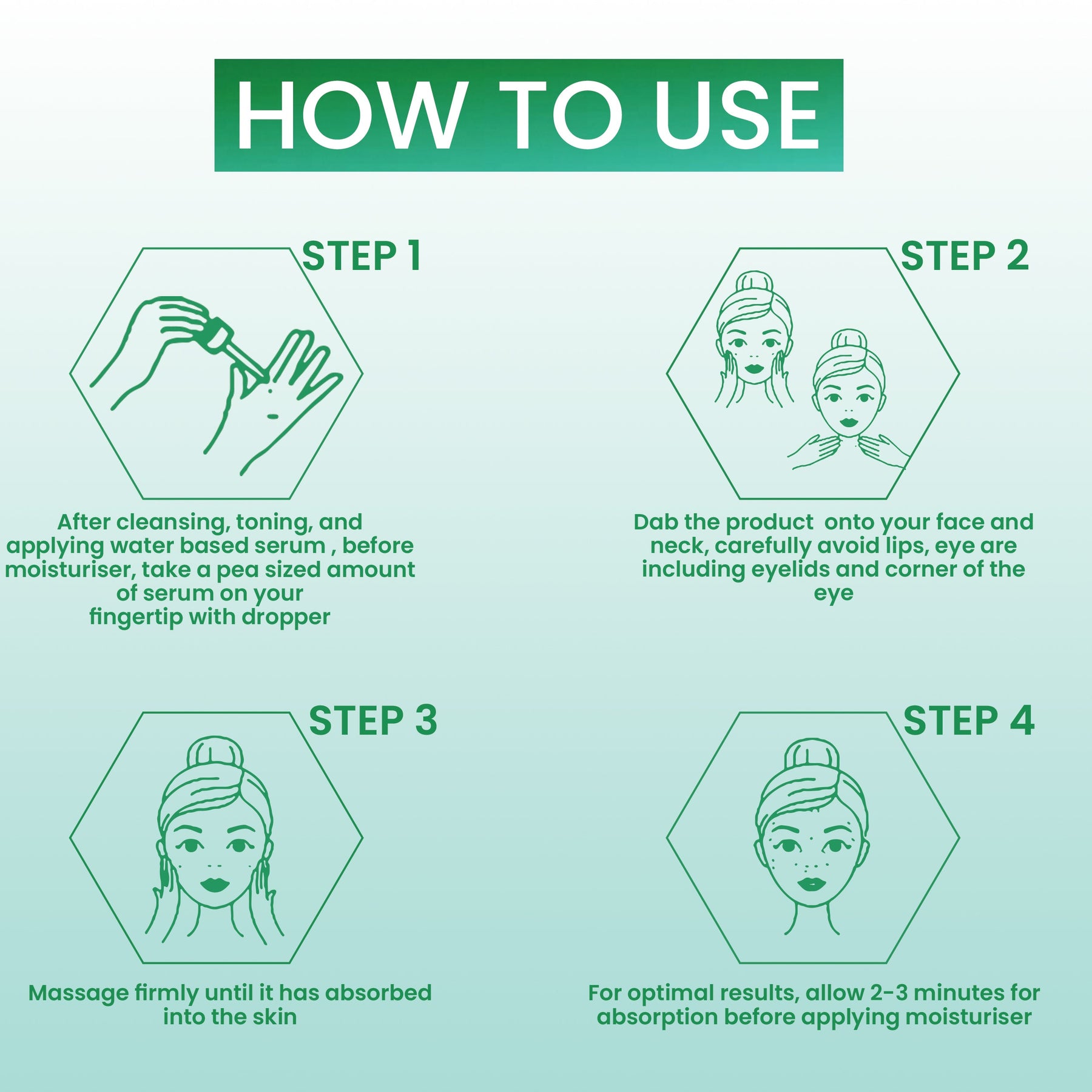 HOW TO USE

STEP 1

After cleansing, toning, and applying water based serum , before moisturiser, take a pea sized amount of serum on your fingertip with dropper

STEP 2

Dab the product  onto your face and neck, carefully avoid lips, eye are including eyelids and corner of the eye

STEP 3

Massage firmly until it has absorbed into the skin

STEP 4

For optimal results, allow 2-3 minutes for absorption before applying moisturiser