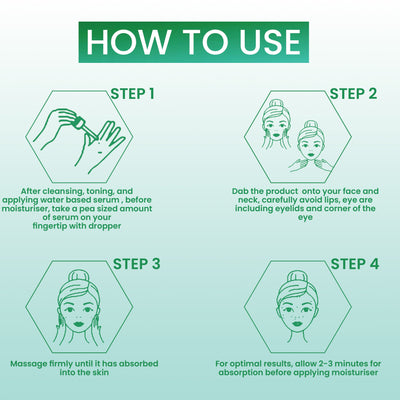 HOW TO USE

STEP 1

After cleansing, toning, and applying water based serum , before moisturiser, take a pea sized amount of serum on your fingertip with dropper

STEP 2

Dab the product onto your face and neck, carefully avoid lips, eye are including eyelids and corner of the eye

STEP 3

Massage firmly until it has absorbed into the skin

STEP 4

For optimal results, allow 2-3 minutes for absorption before applying moisturiser