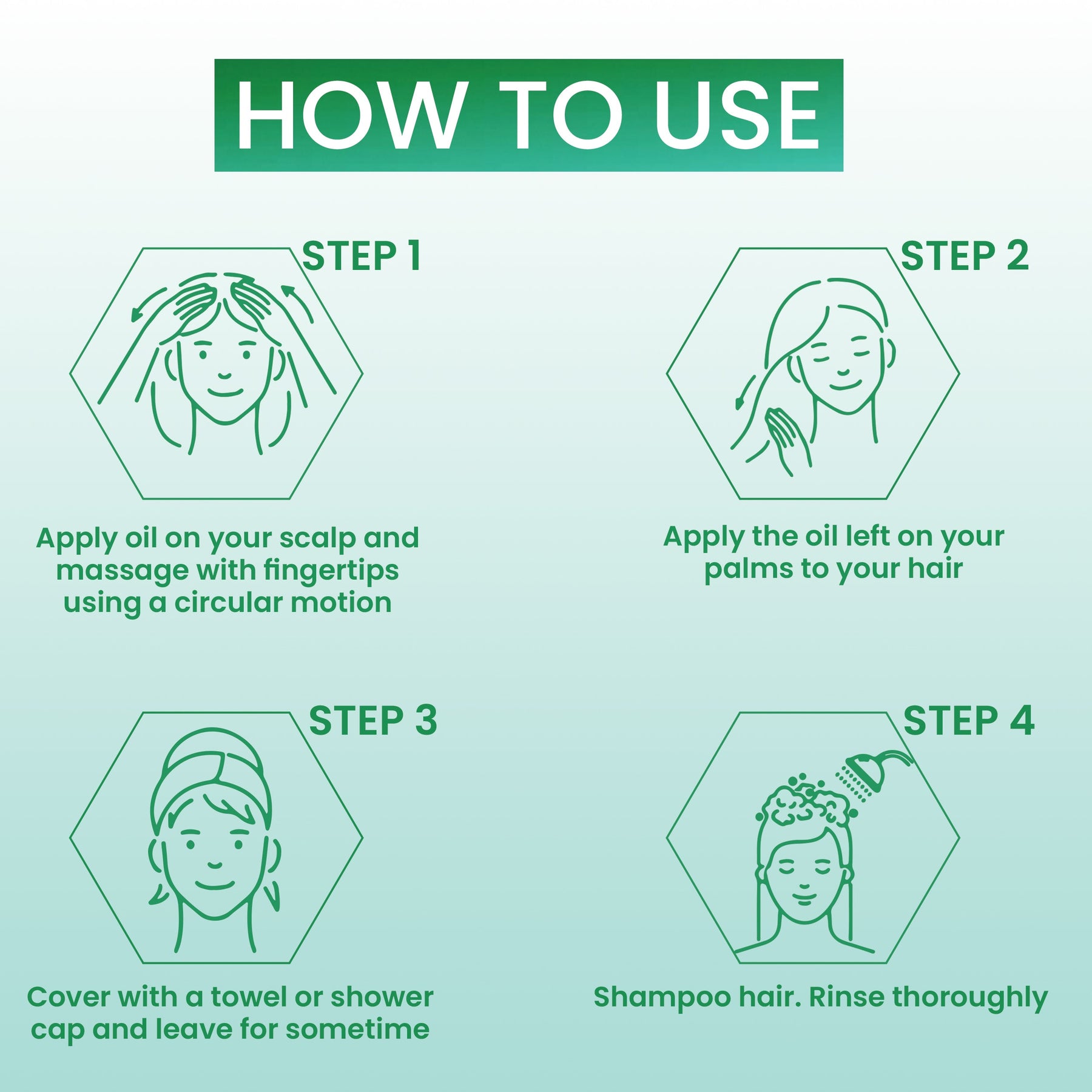 HOW TO USE

STEP 1

Apply oil on your scalp and massage with fingertips using a circular motion

STEP 2

Apply the oil left on your palms to your hair

STEP 3

Cover with a towel or shower cap and leave for sometime

STEP 4

Shampoo hair. Rinse thoroughly